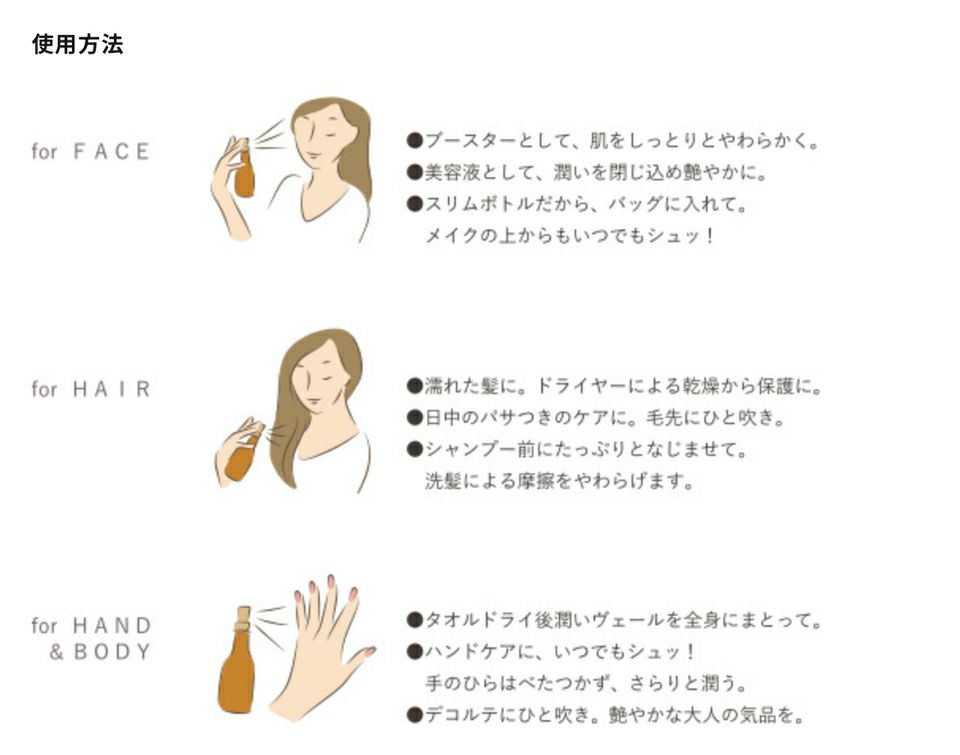 使用方法

for FACE

●ブースターとして、肌をしっとりとやわらかく。
●美容液として、潤いを閉じ込め艶やかに。
●スリムボトルだから、バッグに入れて。
メイクの上からもいつでもシュッ！

for HAIR

●濡れた髪に。ドライヤーによる乾燥から保護に。
●日中のパサつきのケアに。毛先にひと吹き。
●シャンプー前にたっぷりとなじませて。
洗髪による摩擦をやわらげます。

for HAND & BODY

●タオルドライ後潤いヴェールを全身にまとって。
●ハンドケアに、いつでもシュッ！
手のひらはべたつかず、さらりと潤う。
●デコルテにひと吹き。艶やかな大人の気品を。